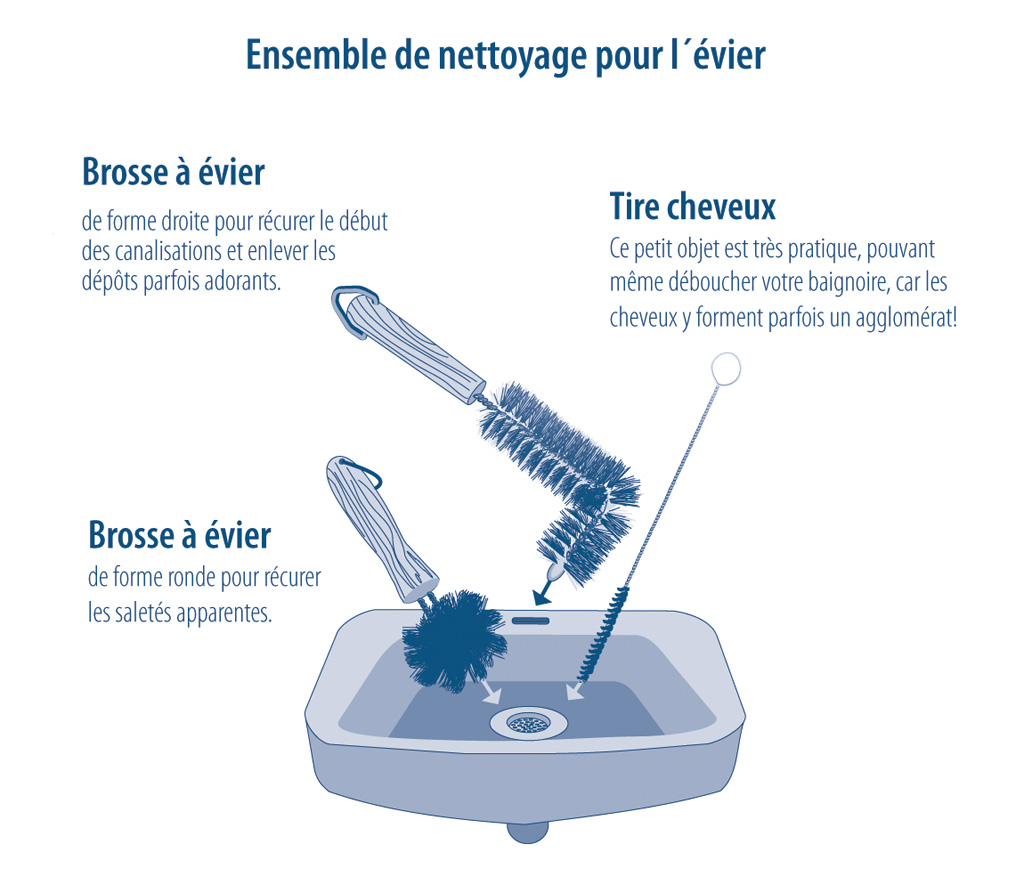 Ensemble de nettoyage pour l´évier

Brosse à évier
de forme droite pour récurer le début des canalisations et enlever les dépôts parfois adorants.

Tire cheveux
Ce petit objet est très pratique, pouvant même déboucher votre baignoire, car les cheveux y forment parfois un agglomérat!

Brosse à évier
de forme ronde pour récurer les saletés apparentes.